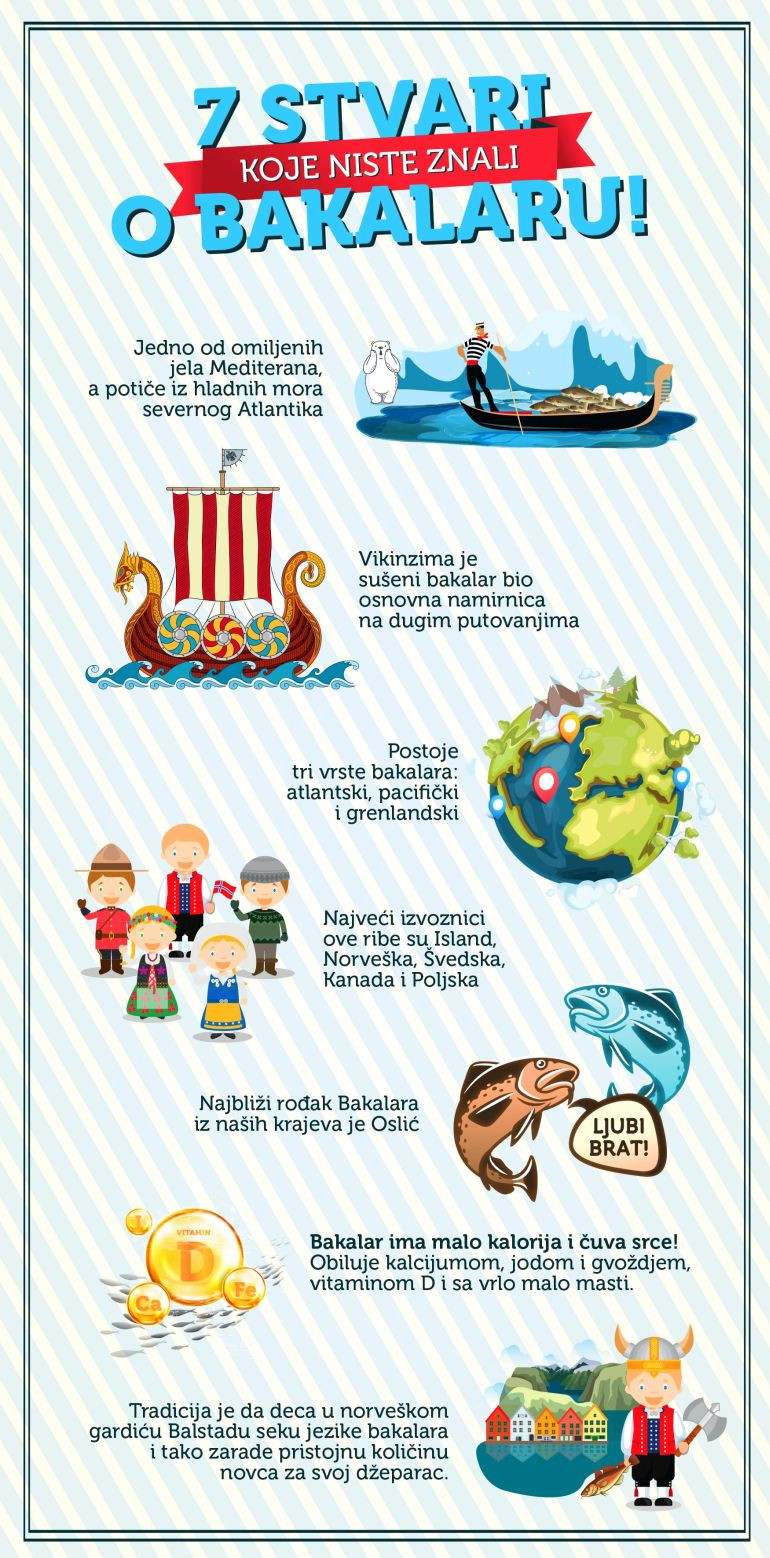 7 STVARI
KOJE NISTE ZNALI
O BAKALARU!

Jedno od omiljenih jela Mediterana, a potiče iz hladnih mora severnog Atlantika

Vikinzima je sušeni bakalar bio osnovna namirnica na dugim putovanjima

Postoje tri vrste bakalara: atlantski, pacifički i grenlandski

Najveći izvoznici ove ribe su Island, Norveška, Švedska, Kanada i Poljska

Najbliži rođak Bakalara iz naših krajeva je Oslić

LJUBI BRAT!

VITAMIN
D
Ca
Fe

Bakalar ima malo kalorija i čuva srce! Obiluje kalcijumom, jodom i gvožđjem, vitaminom D i sa vrlo malo masti.

Tradicija je da deca u norveškom gardiću Balstadu seku jezike bakalara i tako zarade pristojnu količinu novca za svoj džeparac.